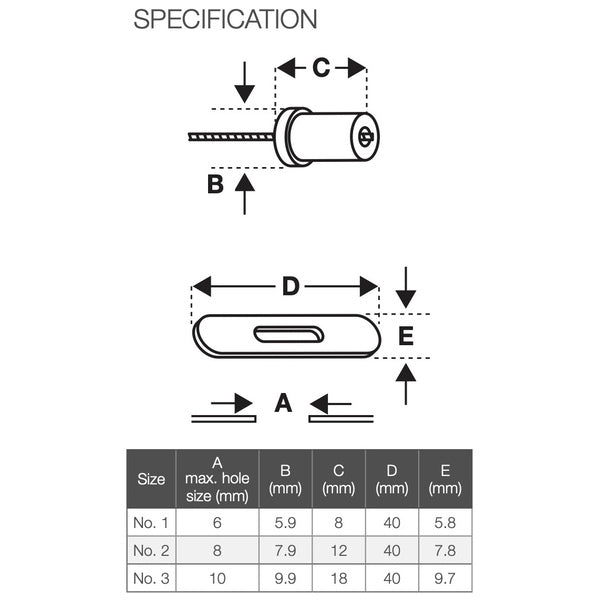 SPECIFICATION

C

B

D

E

A

| Size | A max. hole size (mm) | B (mm) | C (mm) | D (mm) | E (mm) |
|---|---|---|---|---|---|
| No. 1 | 6 | 5.9 | 8 | 40 | 5.8 |
| No. 2 | 8 | 7.9 | 12 | 40 | 7.8 |
| No. 3 | 10 | 9.9 | 18 | 40 | 9.7 |